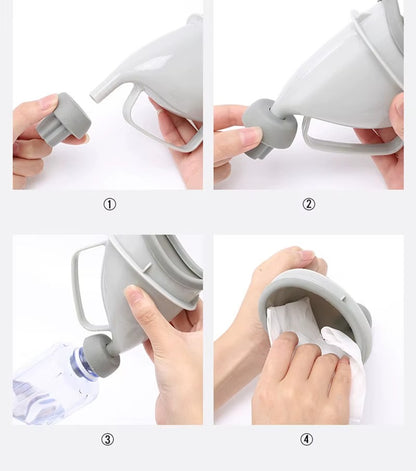 ①

②

③

④