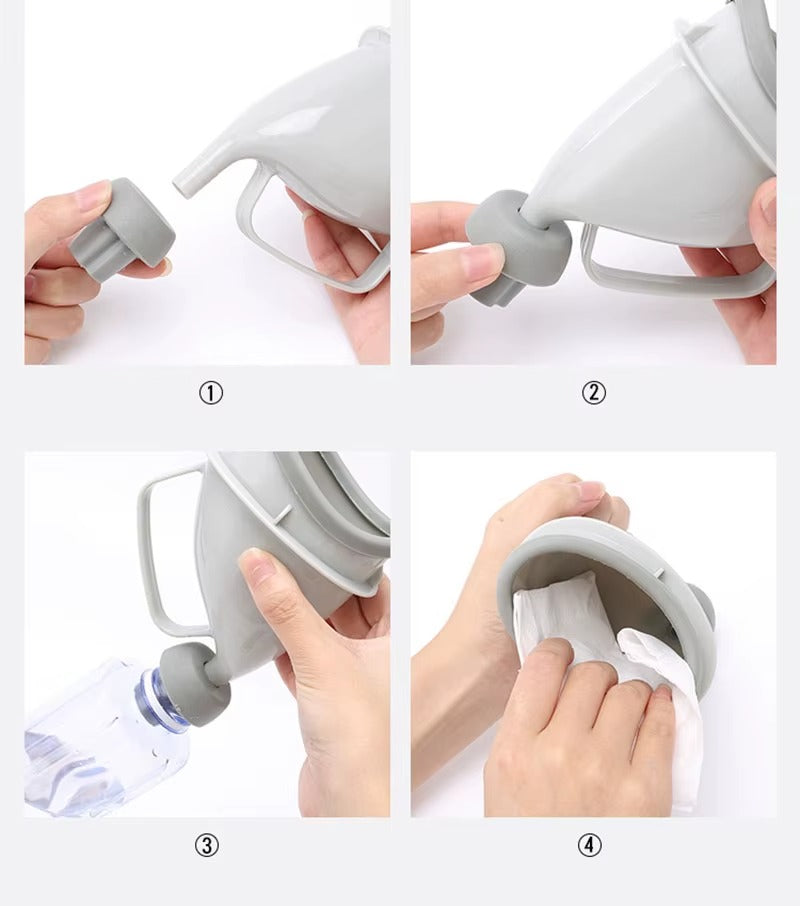 ①

②

③

④